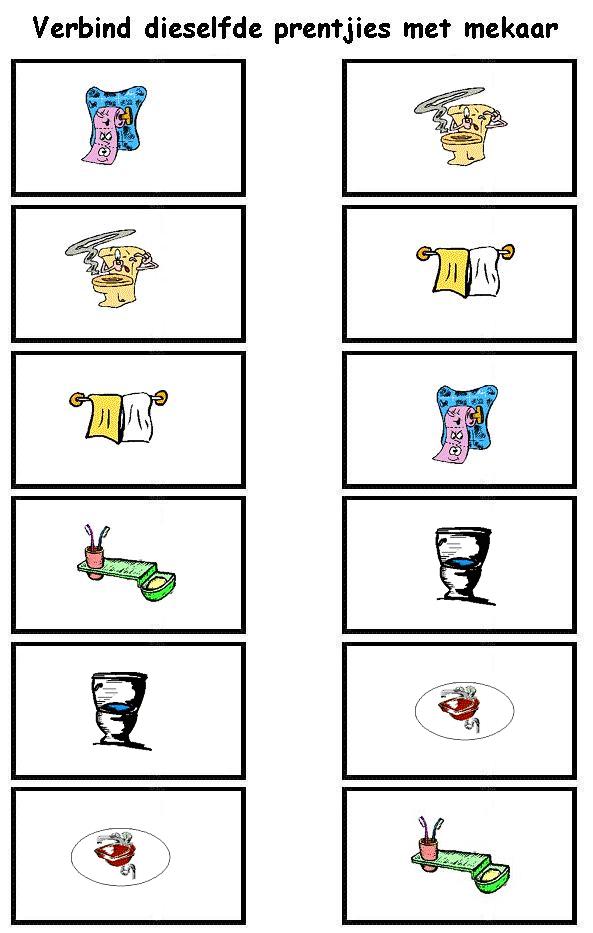 Verbind dieselfde prentjies met mekaar